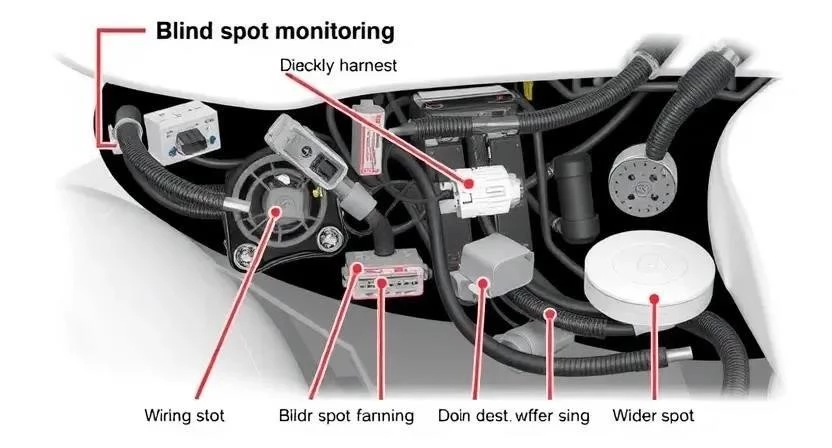 Blind spot monitoring

Dieckly harnest

Wiring stot

Bildr spot fanning

Doin dest. wffer sing

Wider spot