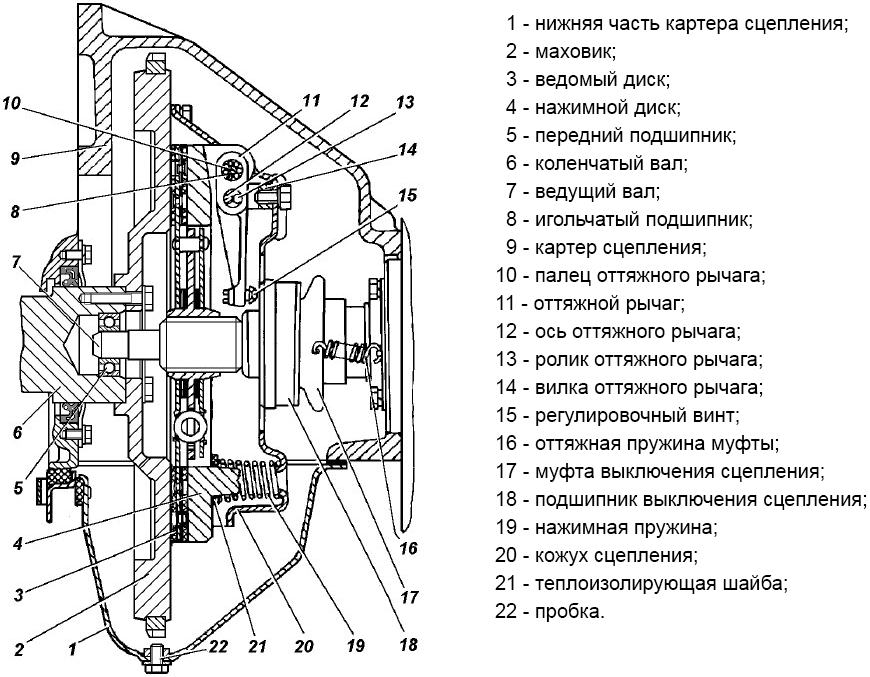 10
9
8
7
6
5
4
3
2
1
11
12
13
14
15
16
17
18
19
20
21
22

1 - нижняя часть картера сцепления;
2 - маховик;
3 - ведомый диск;
4 - нажимной диск;
5 - передний подшипник;
6 - коленчатый вал;
7 - ведущий вал;
8 - игольчатый подшипник;
9 - картер сцепления;
10 - палец оттяжного рычага;
11 - оттяжной рычаг;
12 - ось оттяжного рычага;
13 - ролик оттяжного рычага;
14 - вилка оттяжного рычага;
15 - регулировочный винт;
16 - оттяжная пружина муфты;
17 - муфта выключения сцепления;
18 - подшипник выключения сцепления;
19 - нажимная пружина;
20 - кожух сцепления;
21 - теплоизолирующая шайба;
22 - пробка.